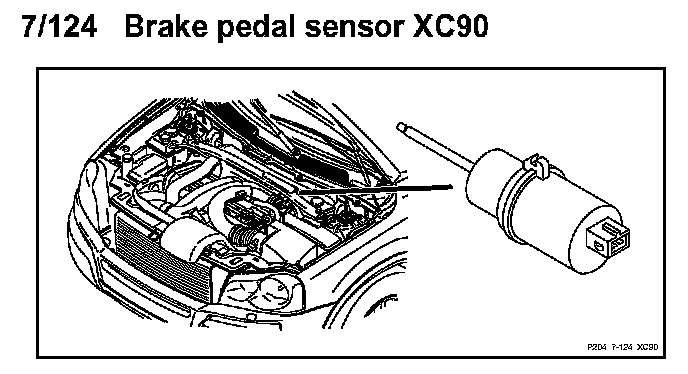 7/124 Brake pedal sensor XC90

P204 7-124 XC90