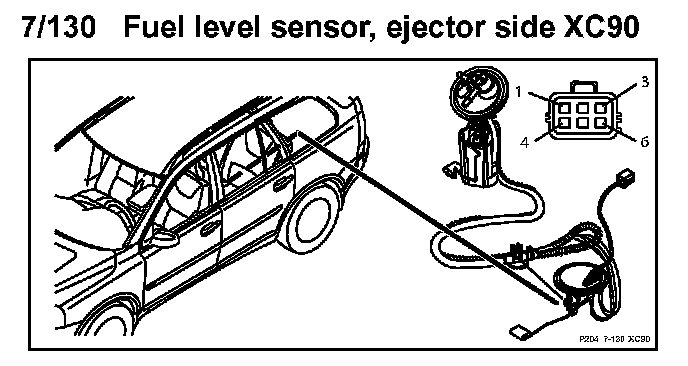 7/130 Fuel level sensor, ejector side XC90

1
3
4
6

P204 7-130 XC90