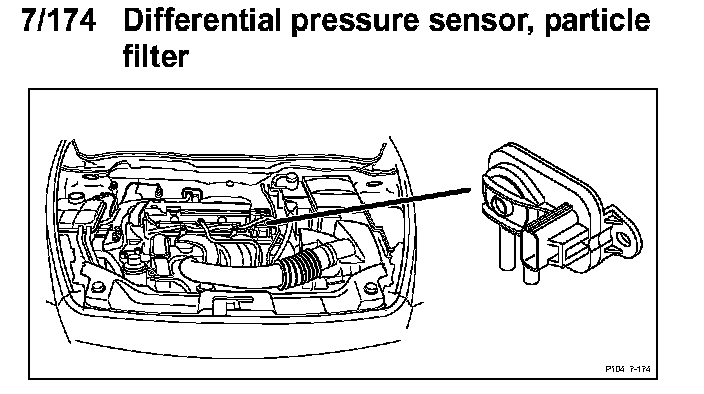 7/174 Differential pressure sensor, particle filter

P104 7-174