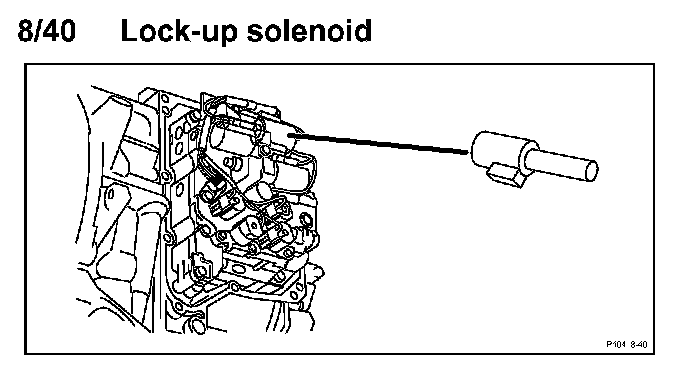 8/40 Lock-up solenoid

P104 8-40