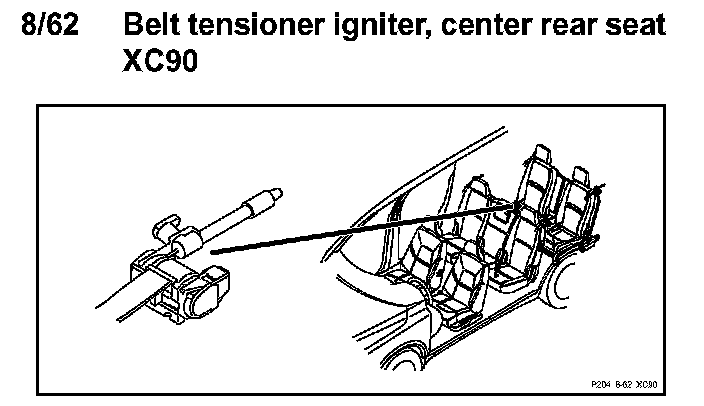 8/62 Belt tensioner igniter, center rear seat XC90

P204 8-62 XC90