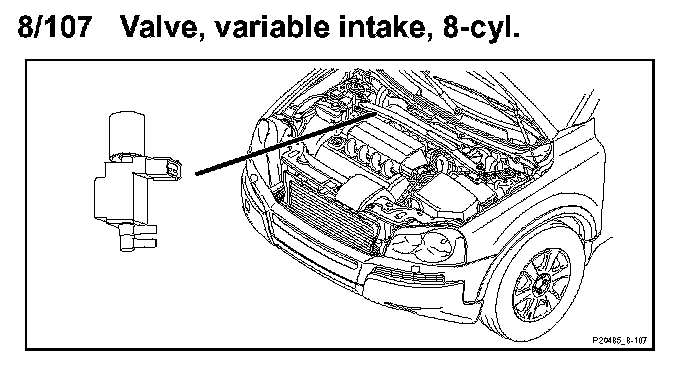 8/107 Valve, variable intake, 8-cyl.

P20485_8-107