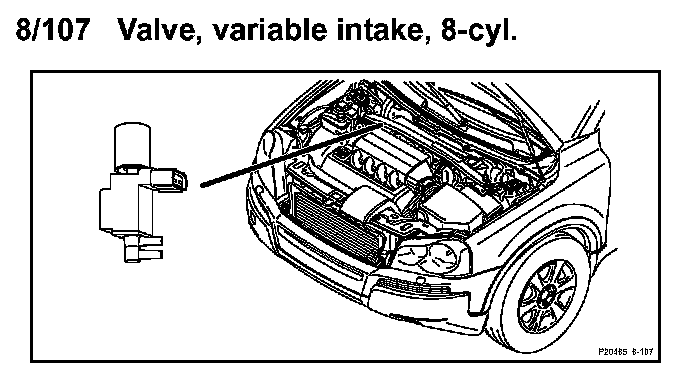 8/107 Valve, variable intake, 8-cyl.

P20485 8-107