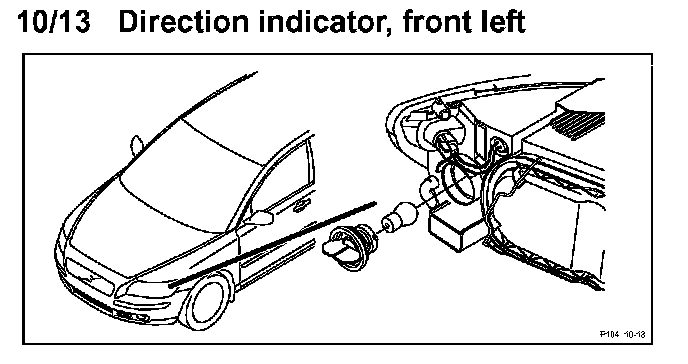 10/13 Direction indicator, front left

P104 10-13