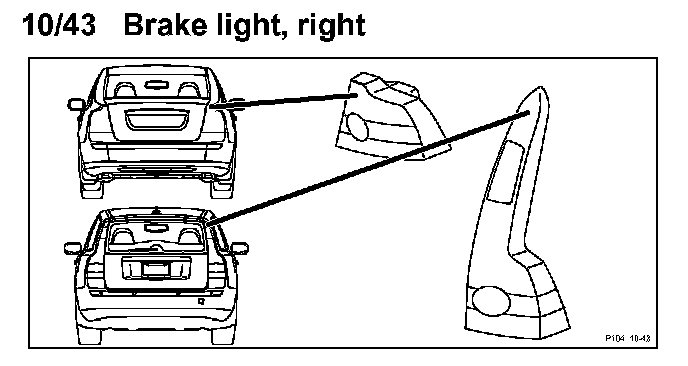 10/43 Brake light, right

P104 10-43