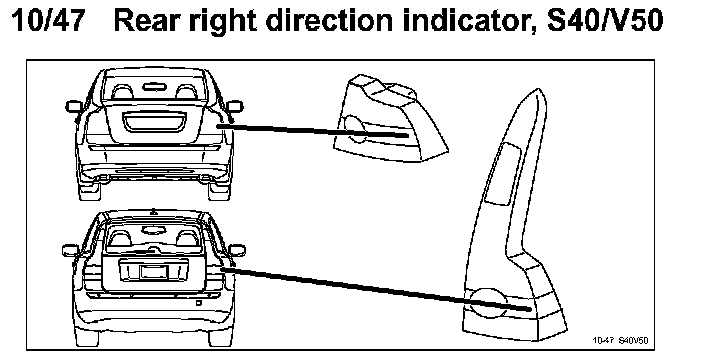 10/47 Rear right direction indicator, S40/V50

10-47 S40V50