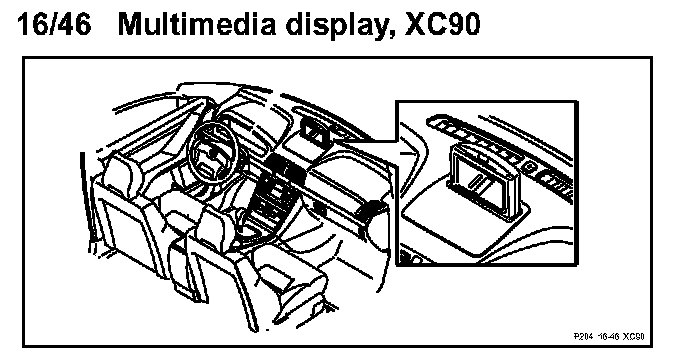 16/46 Multimedia display, XC90

P204 16-46 XC90