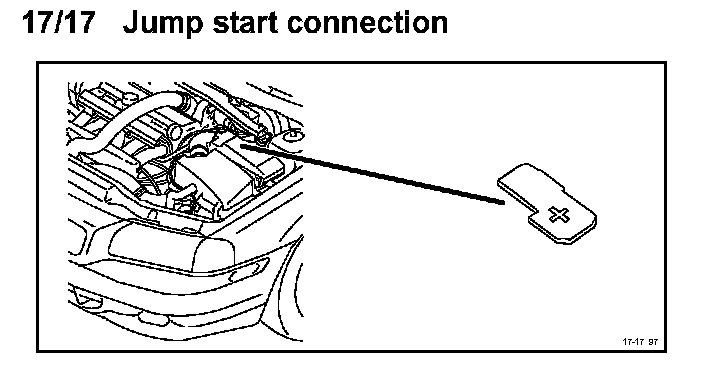 17/17 Jump start connection

+

17-17 97