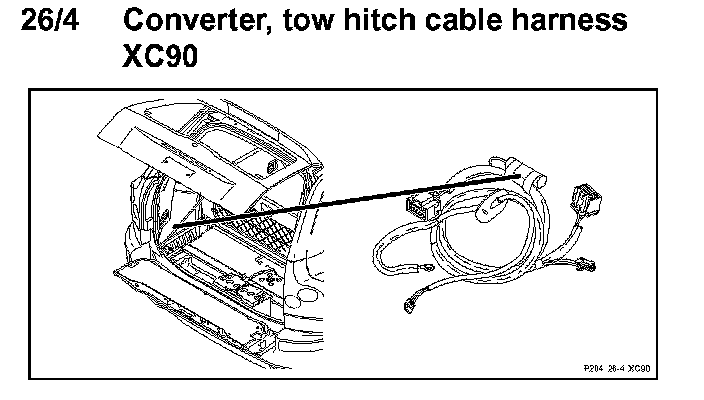 26/4 Converter, tow hitch cable harness XC90

P204 26-4 XC90