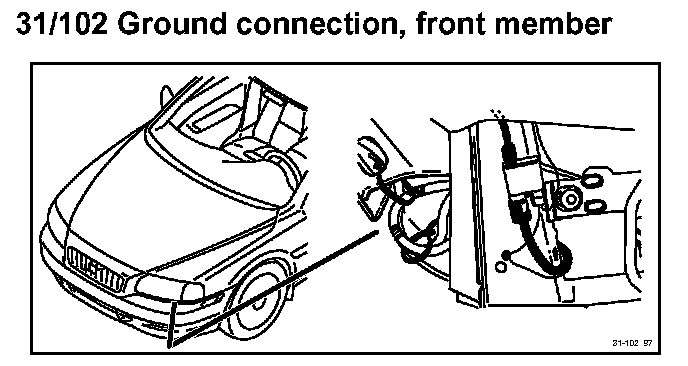 31/102 Ground connection, front member

31-102 97