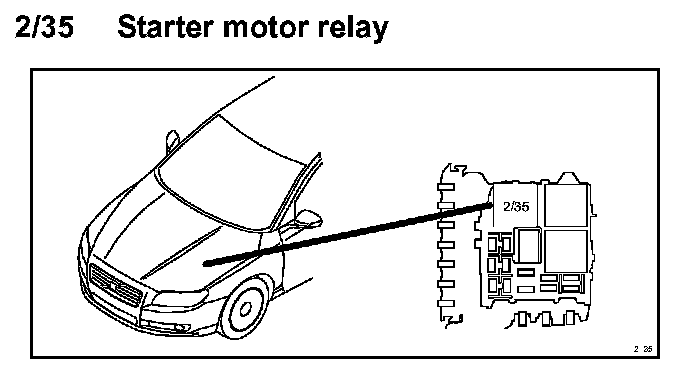 2/35 Starter motor relay

2/35

2 35