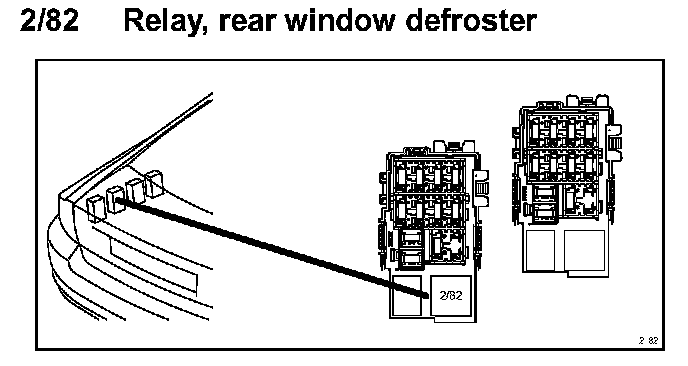 2/82 Relay, rear window defroster

2/82

2 82