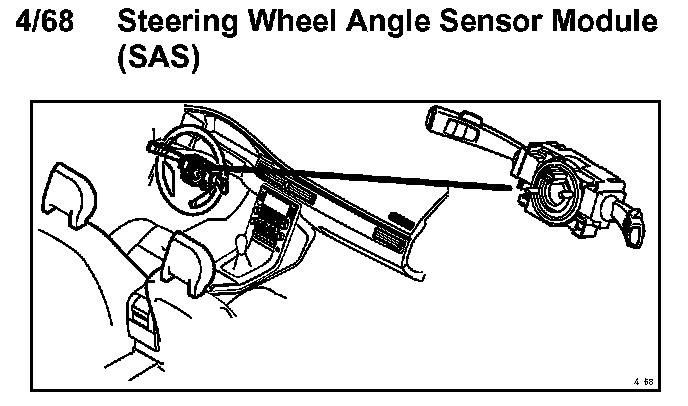 4/68 Steering Wheel Angle Sensor Module (SAS)

4 68