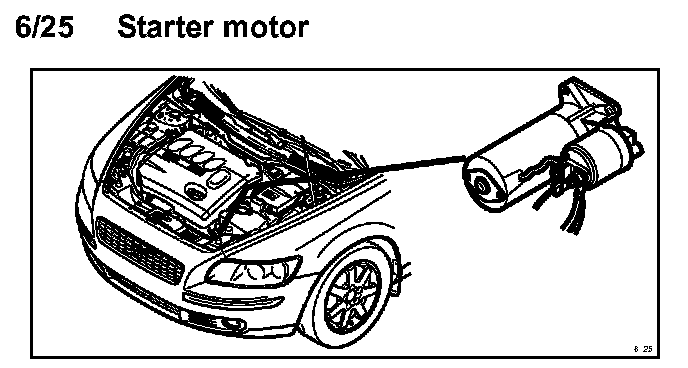 6/25 Starter motor

6 25