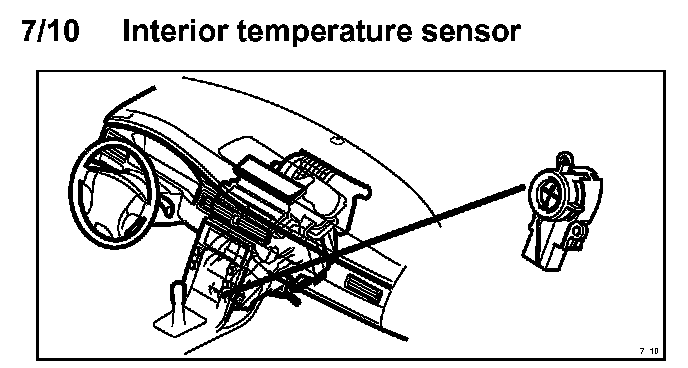 7/10 Interior temperature sensor

7 10