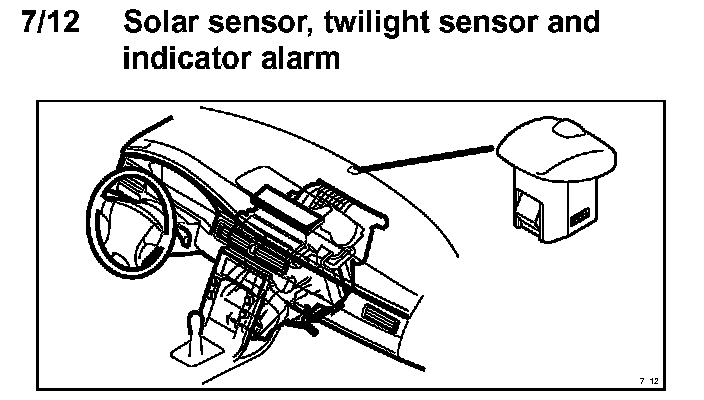 7/12 Solar sensor, twilight sensor and indicator alarm

7 12