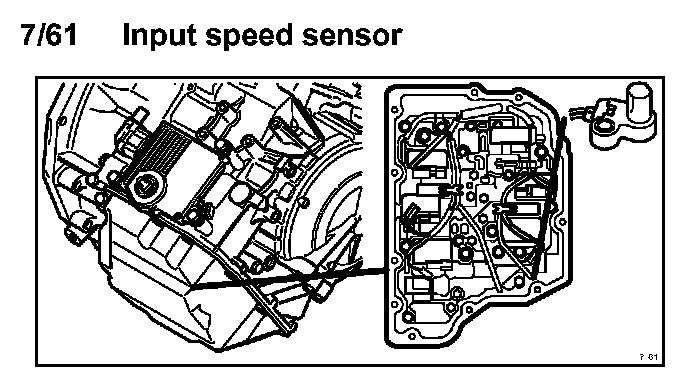 7/61 Input speed sensor

7 61