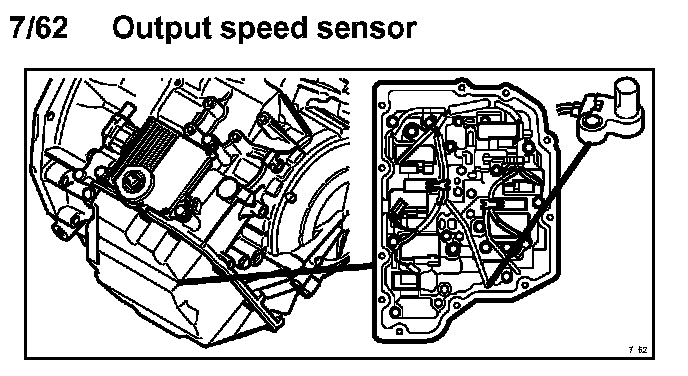 7/62 Output speed sensor

7 62