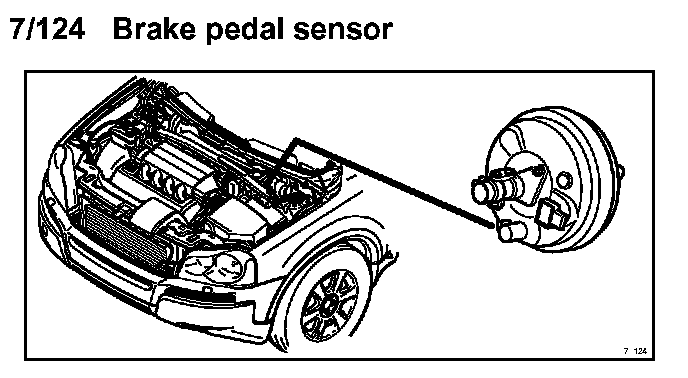 7/124 Brake pedal sensor

7 124