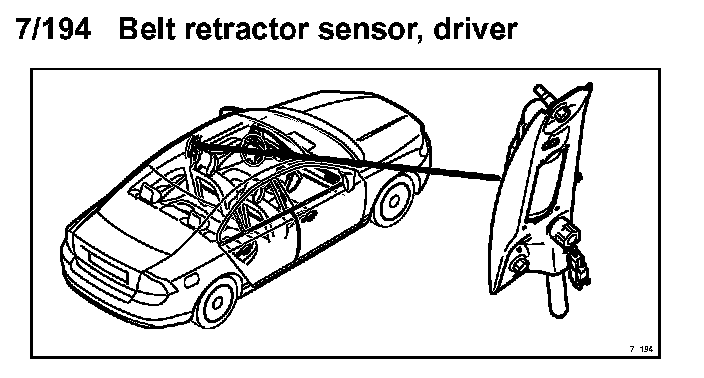 7/194 Belt retractor sensor, driver

7 194