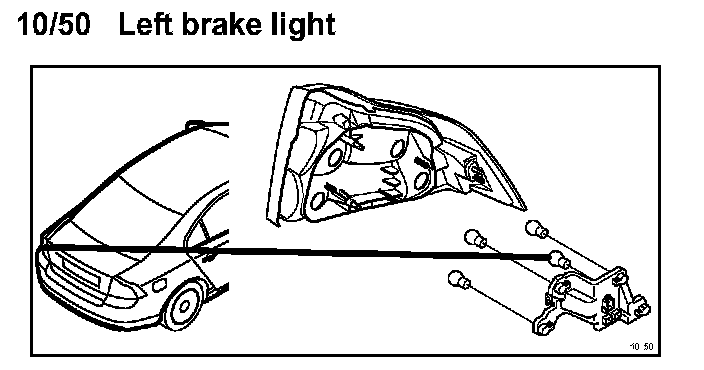 10/50 Left brake light

10 50