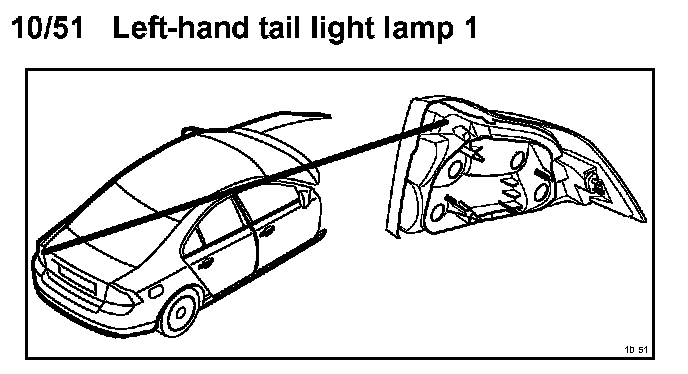 10/51 Left-hand tail light lamp 1

10 51