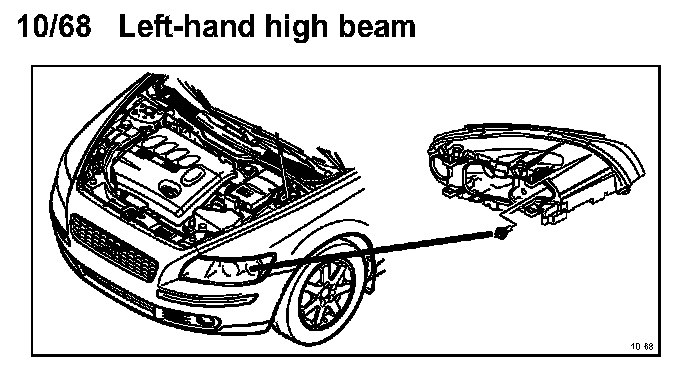 10/68 Left-hand high beam

10 68