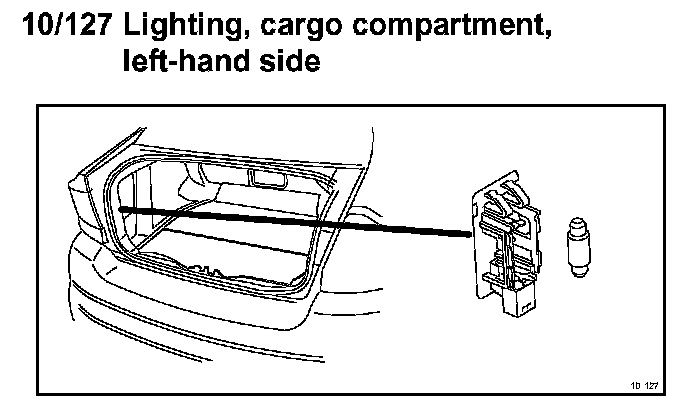 10/127 Lighting, cargo compartment, left-hand side

10 127