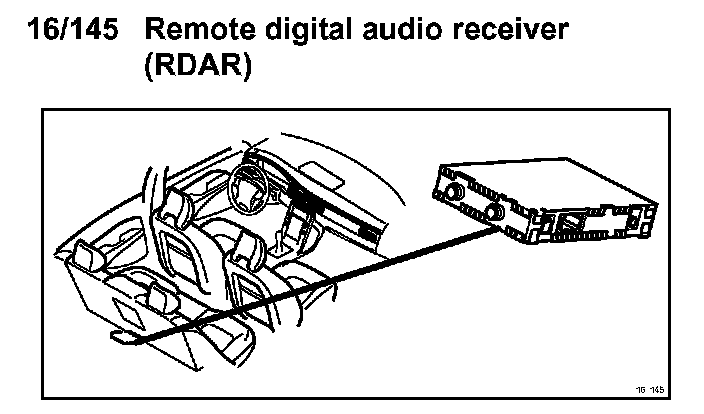 16/145 Remote digital audio receiver (RDAR)

16 145