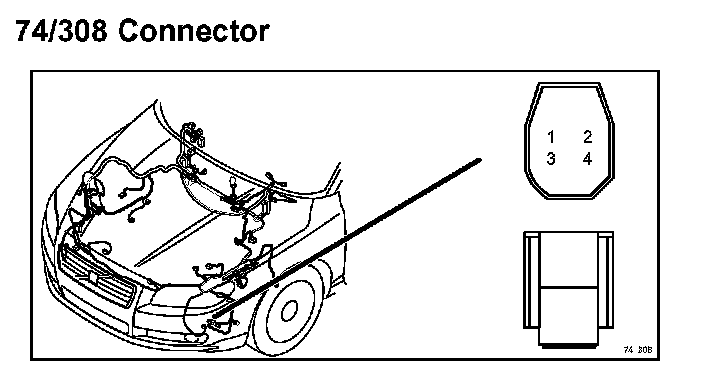 74/308 Connector

1 2
3 4

74 308