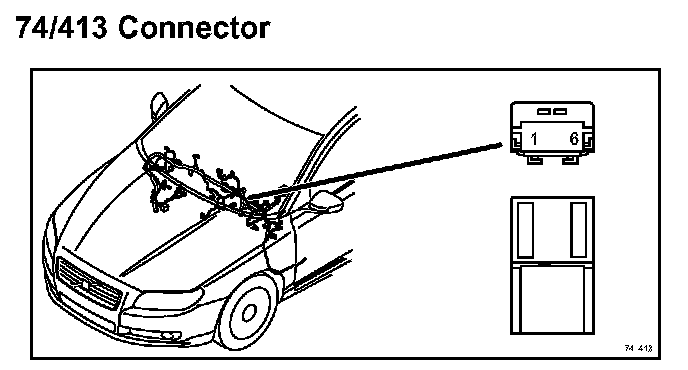 74/413 Connector

1 6

74 413