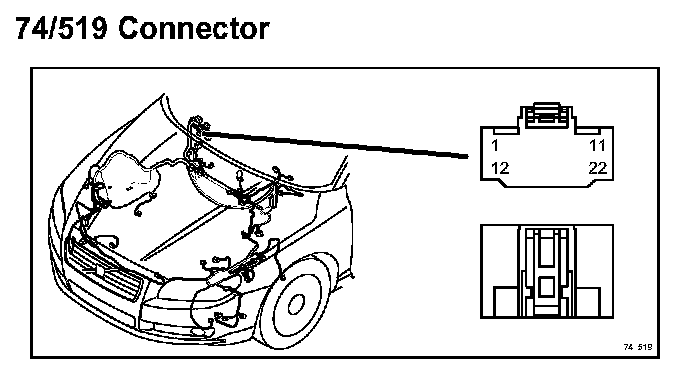 74/519 Connector

1
11
12
22

74 519