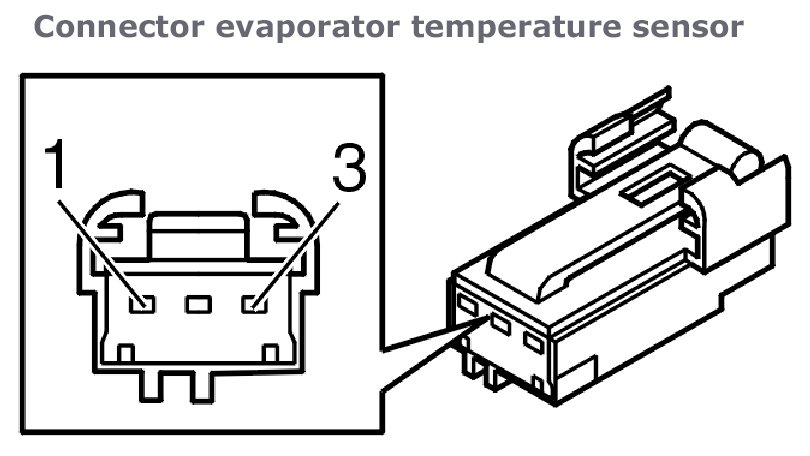 Connector evaporator temperature sensor

1

3