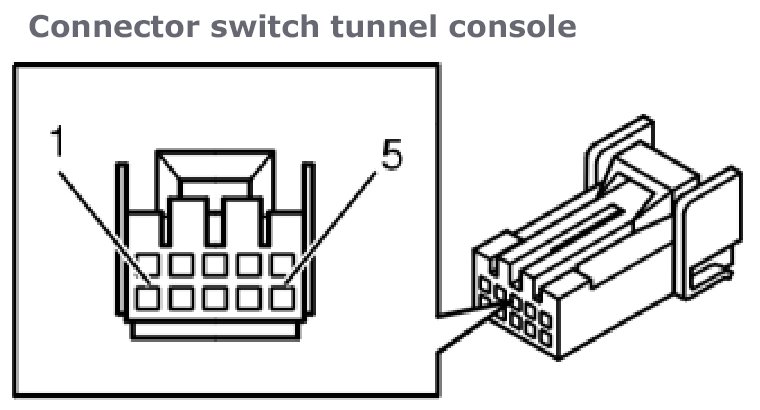 Connector switch tunnel console

1

5