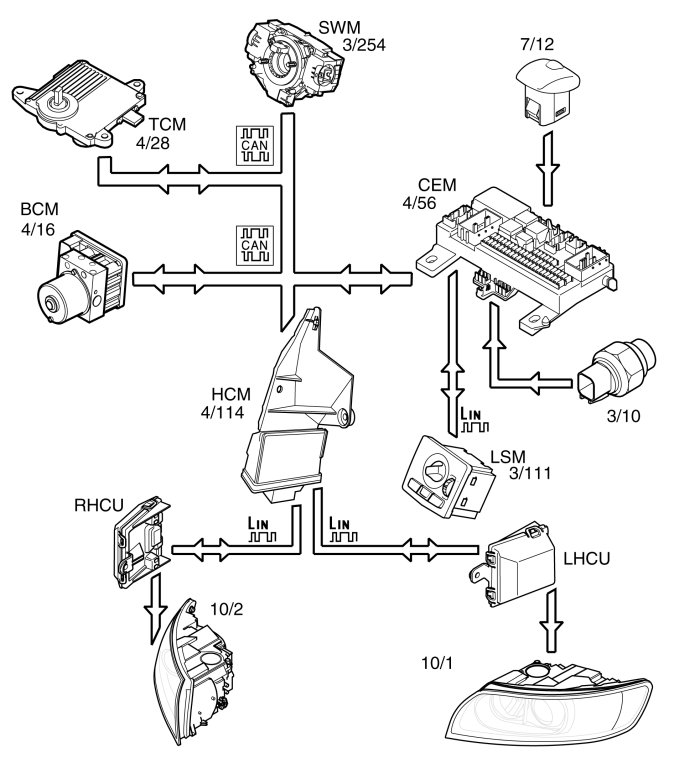 SWM
3/254

7/12

TCM
4/28

CAN

CEM
4/56

BCM
4/16

CAN

HCM
4/114

LIN

3/10

LSM
3/111

RHCU

LIN

LIN

LHCU

10/2

10/1