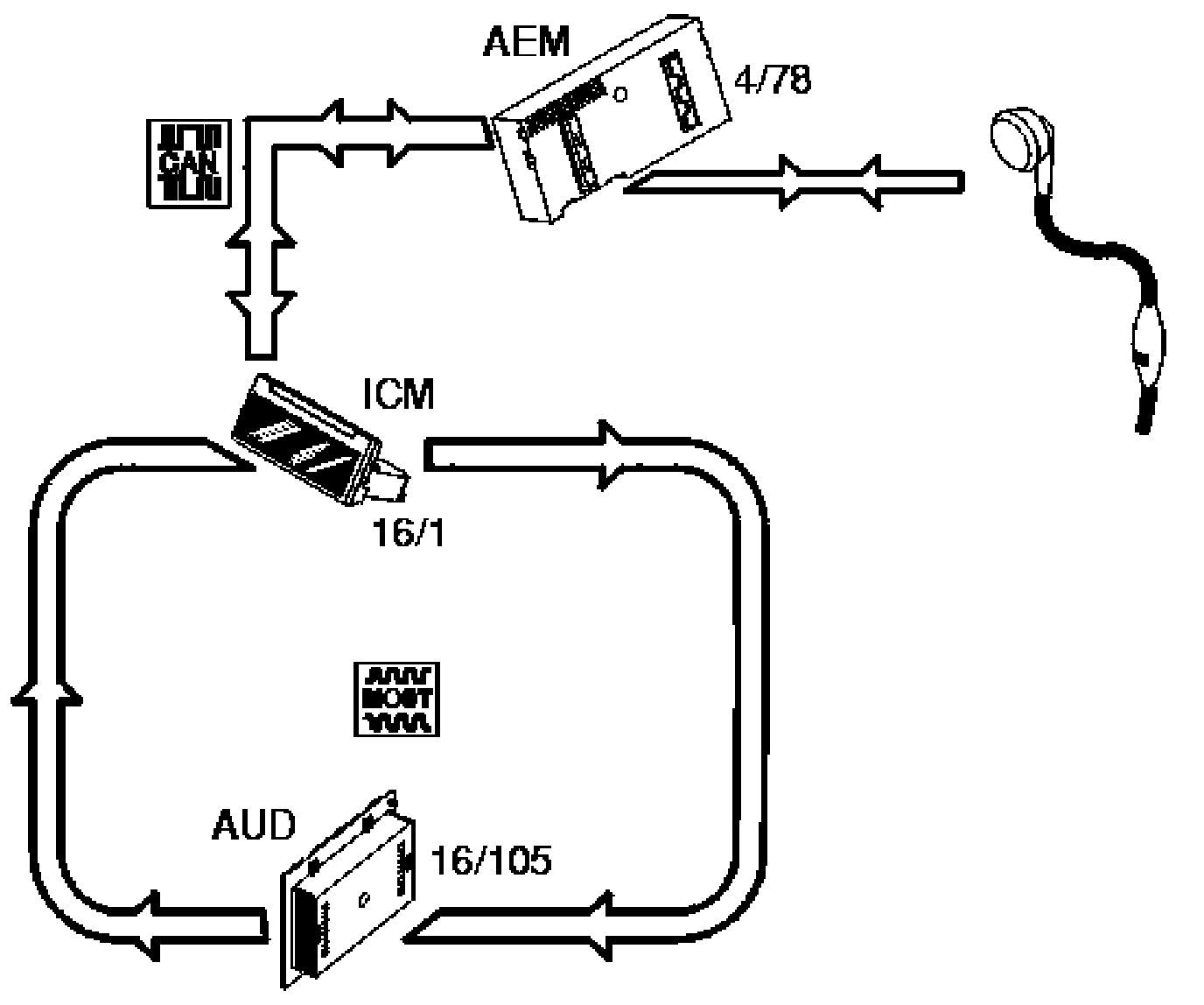 AEM
4/78
CAN
ICM
16/1
MOST
AUD
16/105