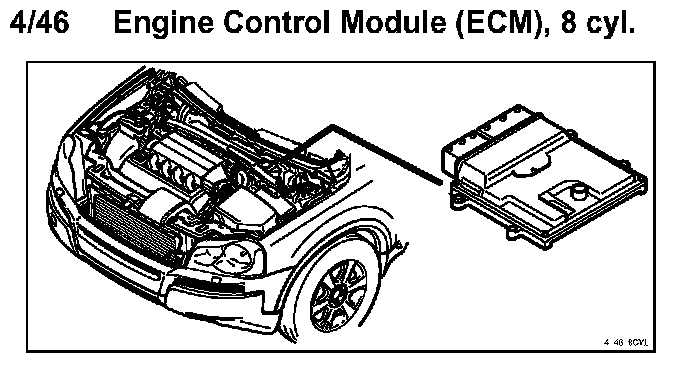 4/46 Engine Control Module (ECM), 8 cyl.

4 46 8CYL