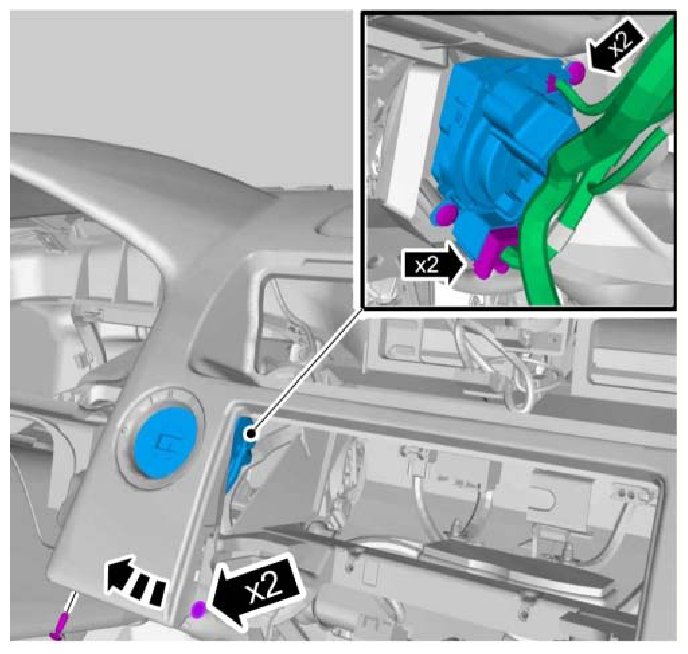 x2
x2
x2