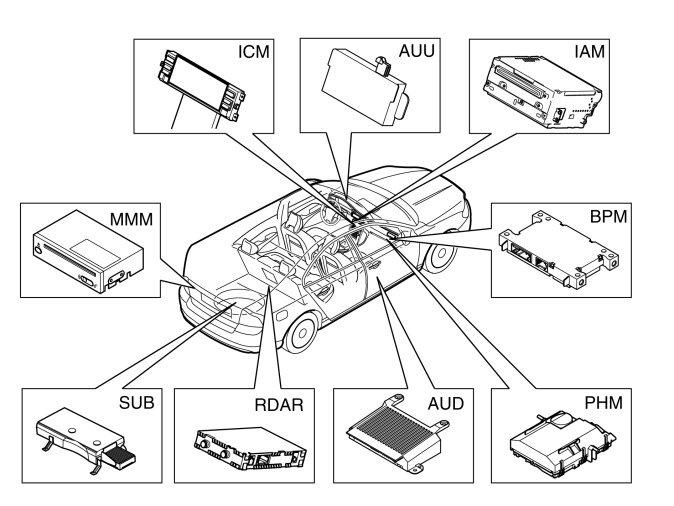 ICM
AUU
IAM
MMM
BPM
SUB
RDAR
AUD
PHM