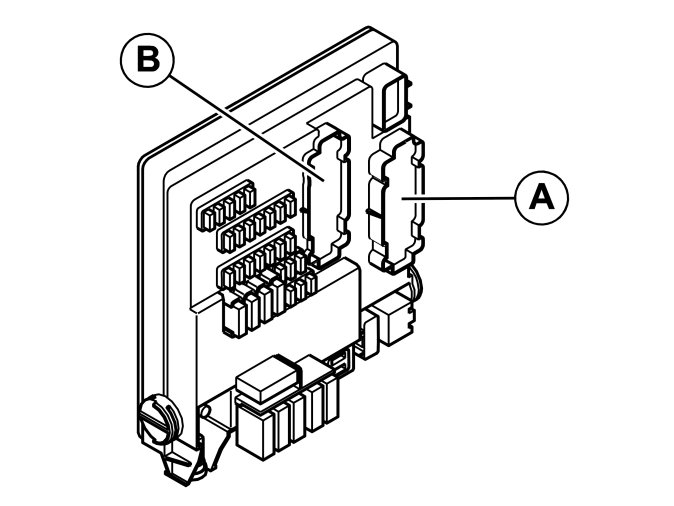 B
A