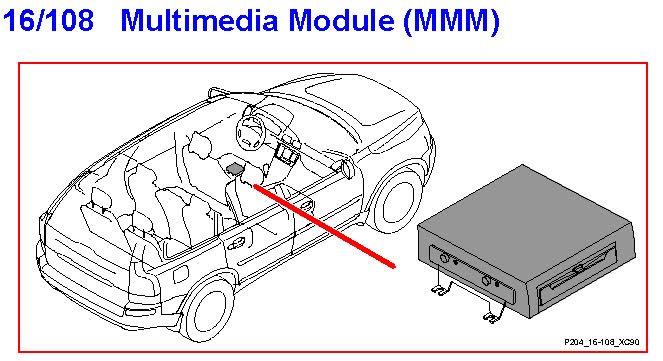 16/108 Multimedia Module (MMM)

P204_16-108_XC90