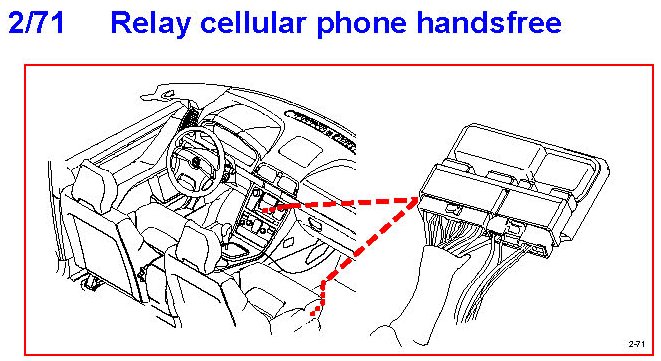 2/71 Relay cellular phone handsfree

2-71