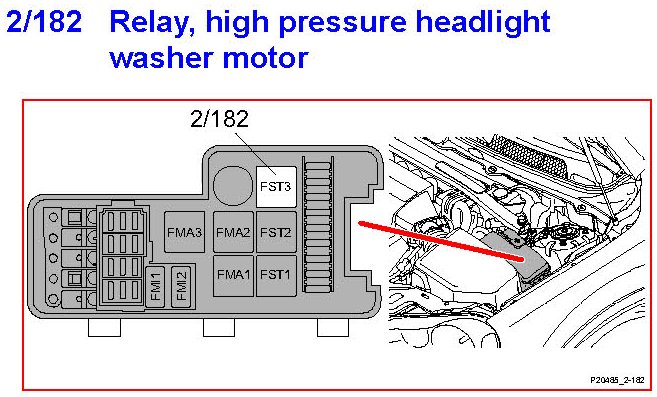 2/182 Relay, high pressure headlight washer motor

2/182

FST3

FMA3

FMA2

FST2

FMA1

FST1

FMI1

FMI2

P20485_2-182