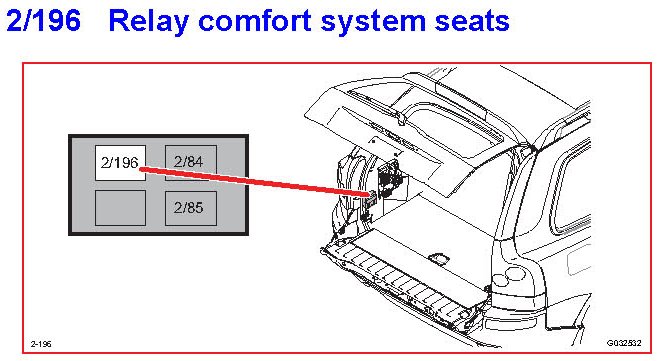 2/196 Relay comfort system seats

2/196
2/84
2/85

2-196
G032532