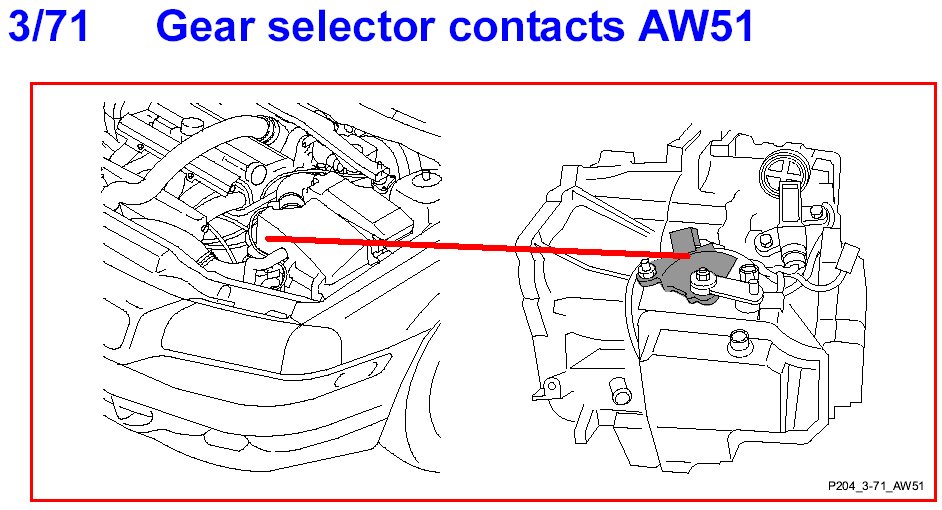 3/71 Gear selector contacts AW51

P204_3-71_AW51