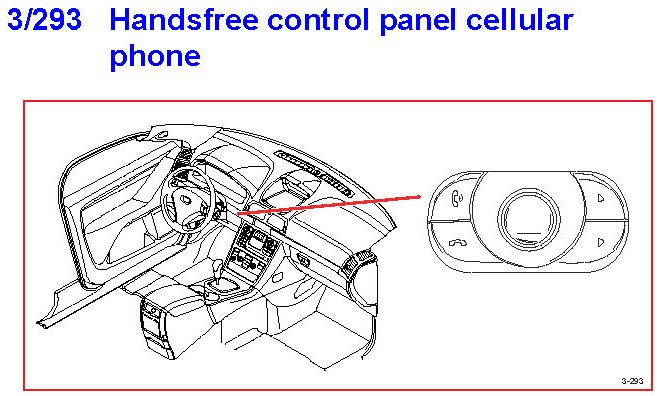 3/293 Handsfree control panel cellular phone

3-293