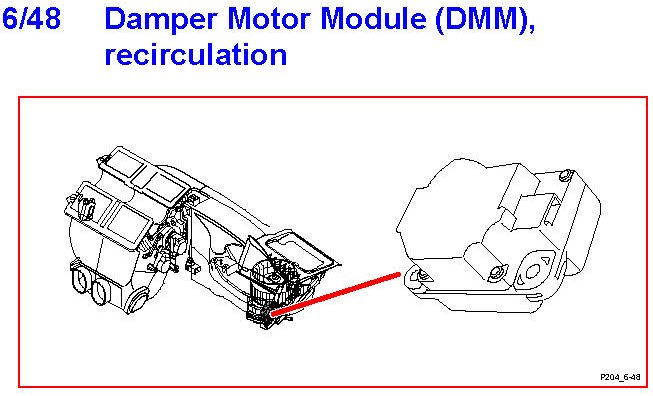 6/48 Damper Motor Module (DMM), recirculation

P204_6-48