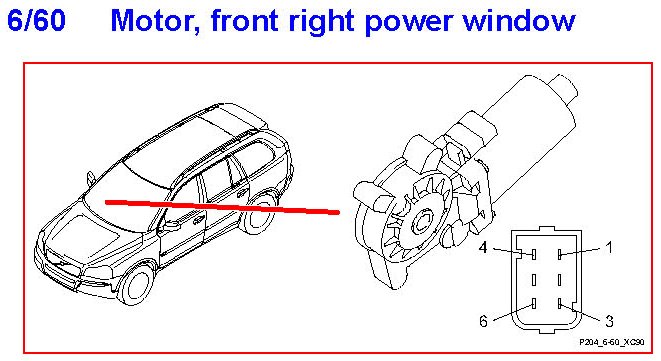 6/60 Motor, front right power window

4
1
6
3
P204_6-60_XC90