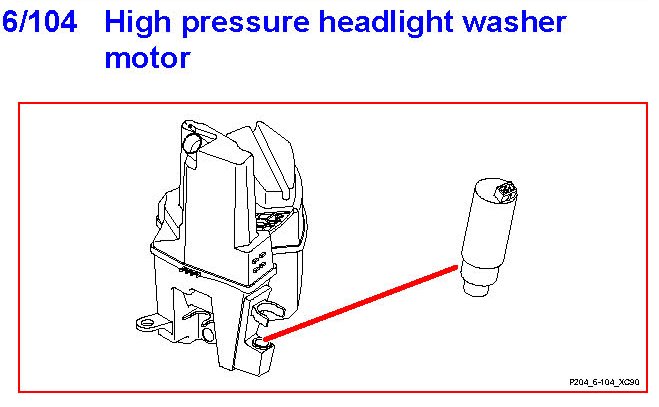 6/104 High pressure headlight washer motor

P204_6-104_XC90