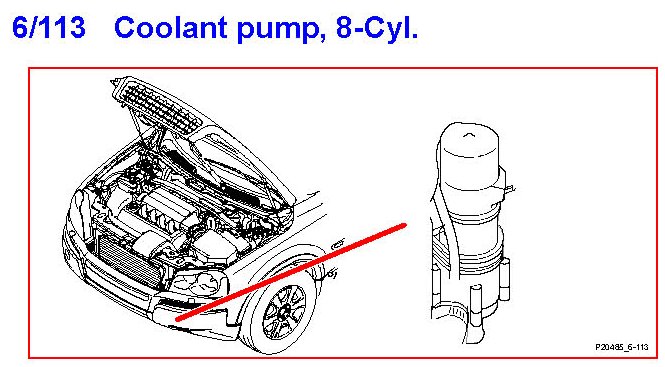 6/113 Coolant pump, 8-Cyl.

P20485_6-113